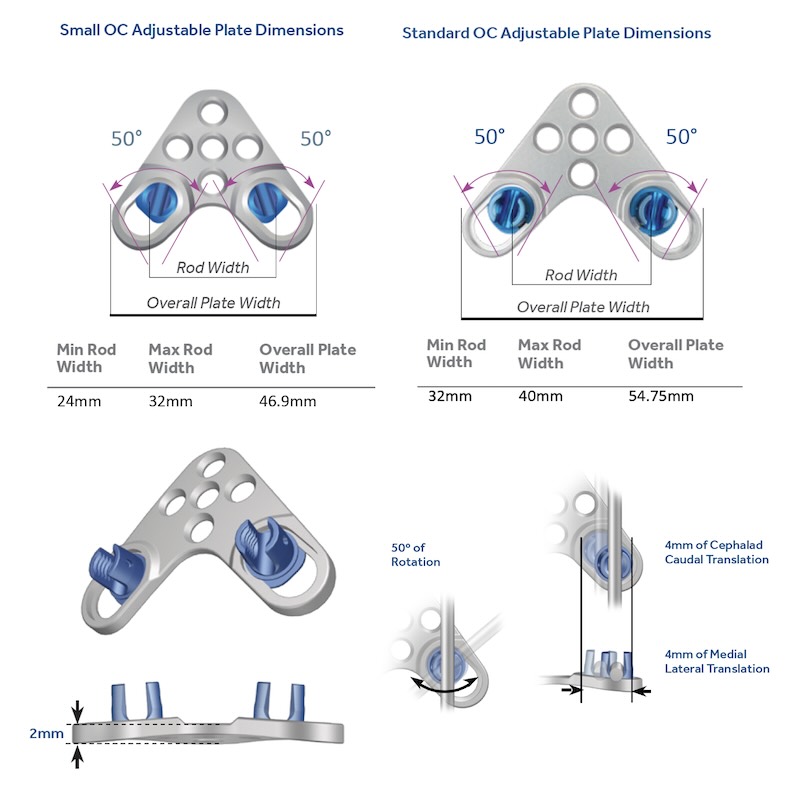 Small OC Adjustable Plate Dimensions

50°

50°

Rod Width

Overall Plate Width

| Min Rod Width | Max Rod Width | Overall Plate Width |
|---|---|---|
| 24mm | 32mm | 46.9mm |

Standard OC Adjustable Plate Dimensions

50°

50°

Rod Width

Overall Plate Width

| Min Rod Width | Max Rod Width | Overall Plate Width |
|---|---|---|
| 32mm | 40mm | 54.75mm |

2mm

50° of Rotation

4mm of Cephalad Caudal Translation

4mm of Medial Lateral Translation