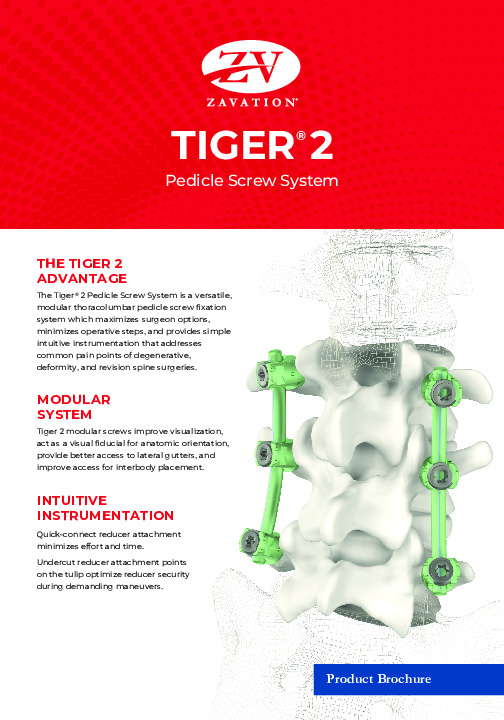 ZV
ZAVATION®

TIGER® 2

Pedicle Screw System

THE TIGER 2 ADVANTAGE

The Tiger® 2 Pedicle Screw System is a versatile, modular thoracolumbar pedicle screw fixation system which maximizes surgeon options, minimizes operative steps, and provides simple intuitive instrumentation that addresses common pain points of degenerative, deformity, and revision spine surgeries.

MODULAR SYSTEM

Tiger 2 modular screws improve visualization, act as a visual fiducial for anatomic orientation, provide better access to lateral gutters, and improve access for interbody placement.

INTUITIVE INSTRUMENTATION

Quick-connect reducer attachment minimizes effort and time.

Undercut reducer attachment points on the tulip optimize reducer security during demanding maneuvers.

Product Brochure