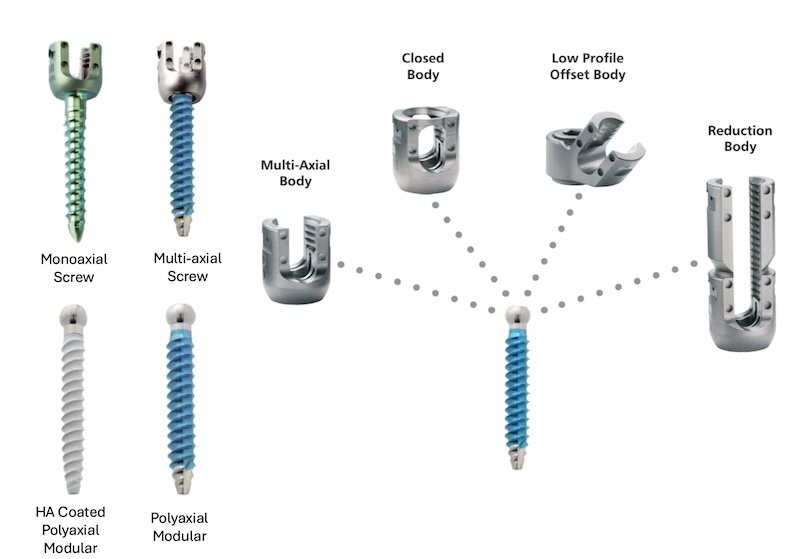 Monoaxial Screw

Multi-axial Screw

HA Coated Polyaxial Modular

Polyaxial Modular

Multi-Axial Body

Closed Body

Low Profile Offset Body

Reduction Body